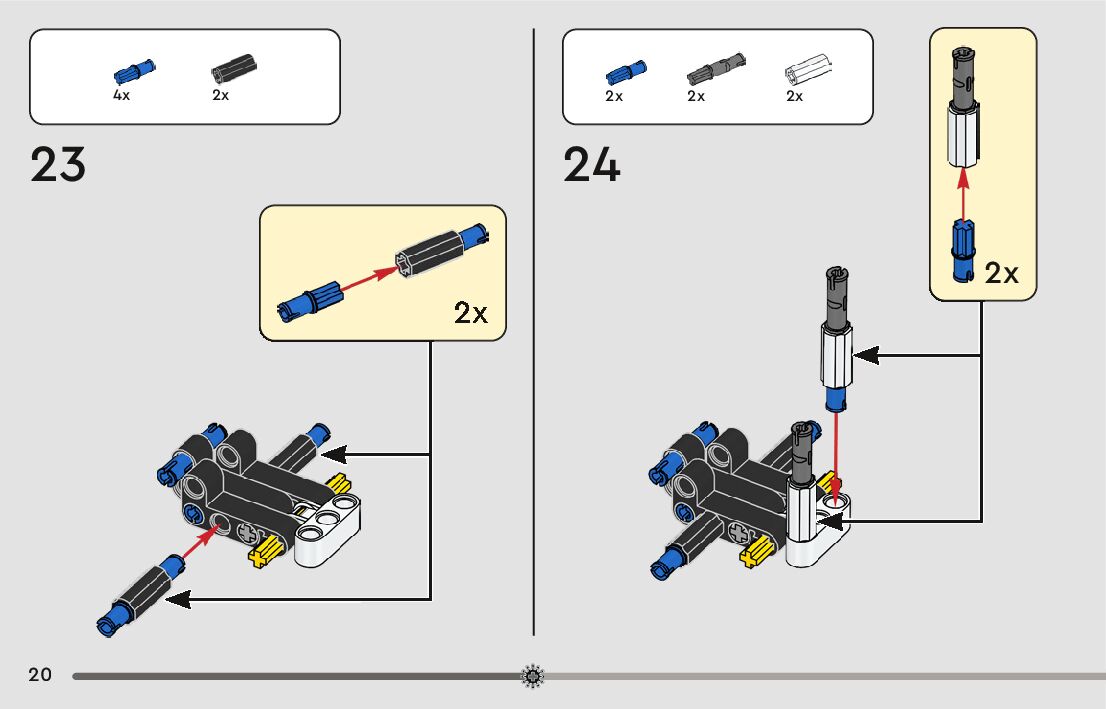 4x 2x

23

2x

2x 2x 2x

24

2x

20