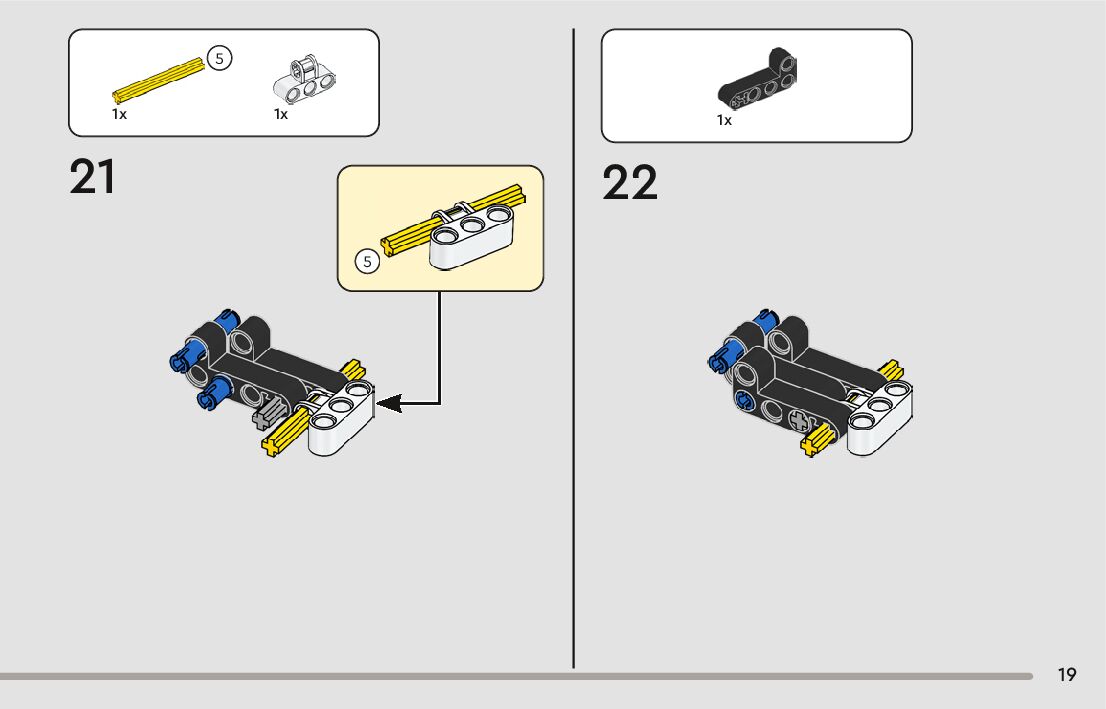 5
1x
1x

21

5

1x

22

19