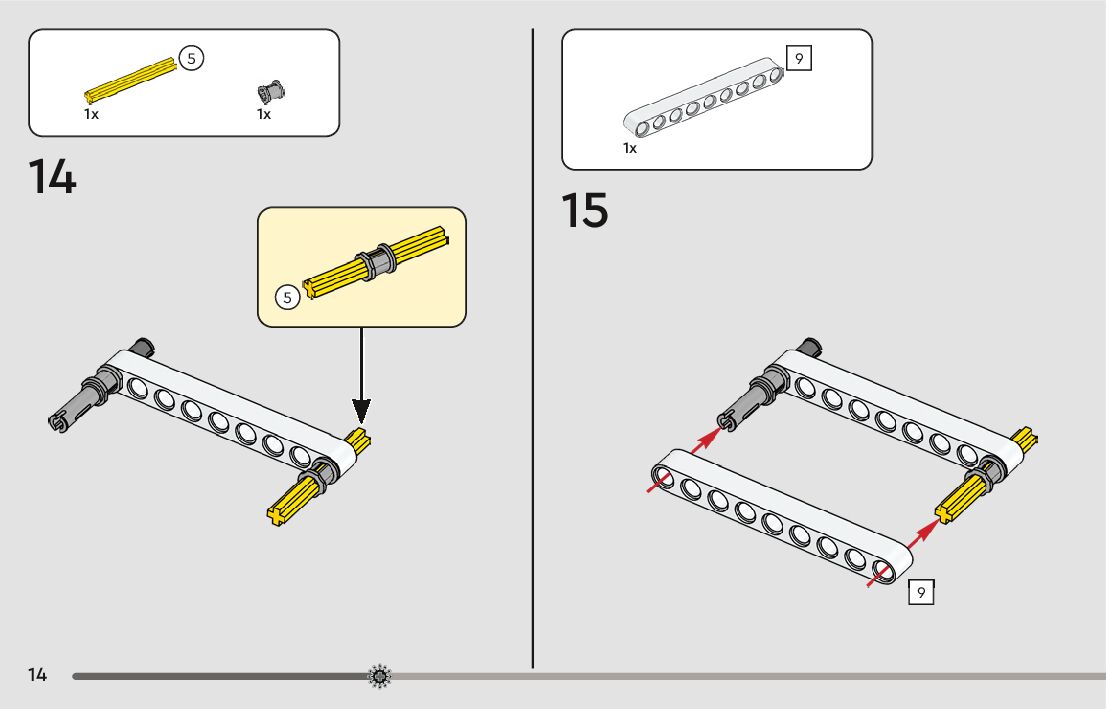 5
1x
1x

14

5

9
1x

15

9

14