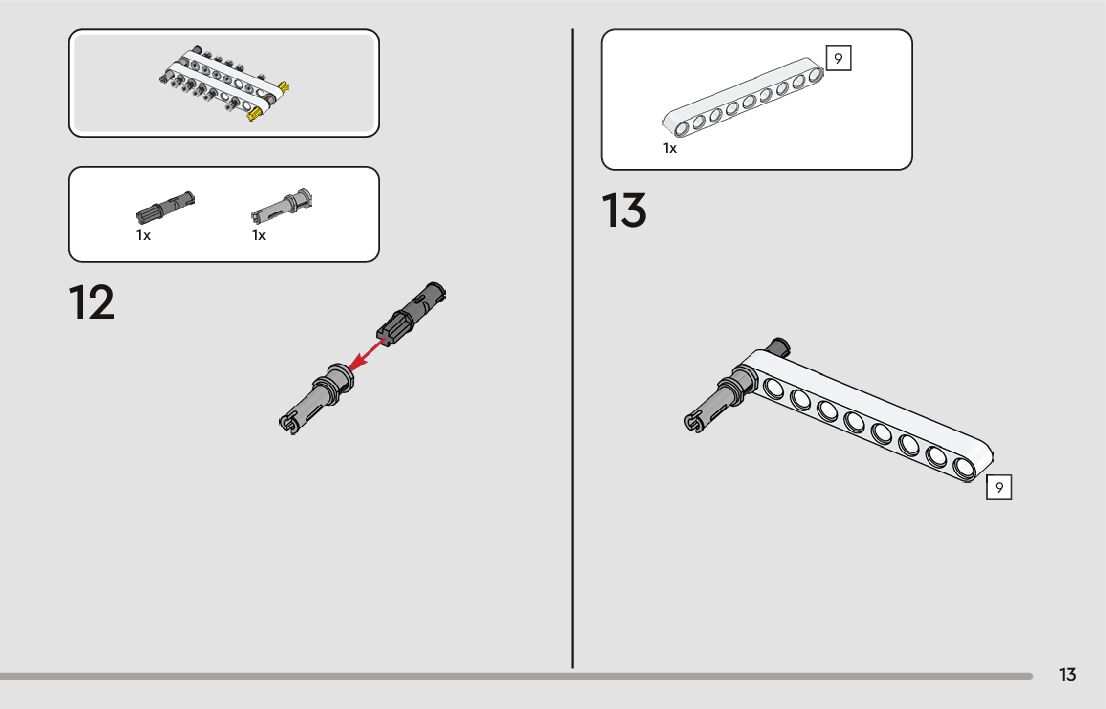 1x 1x

12

9

1x

13

9

13