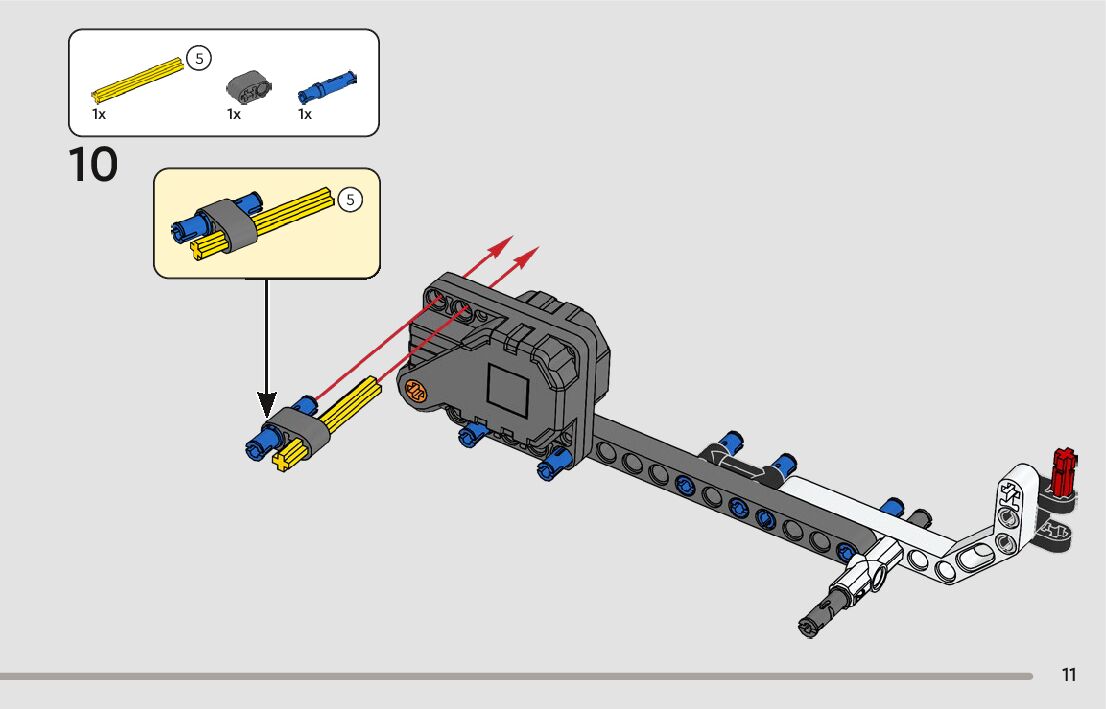 5
1x
1x
1x
10
5
11