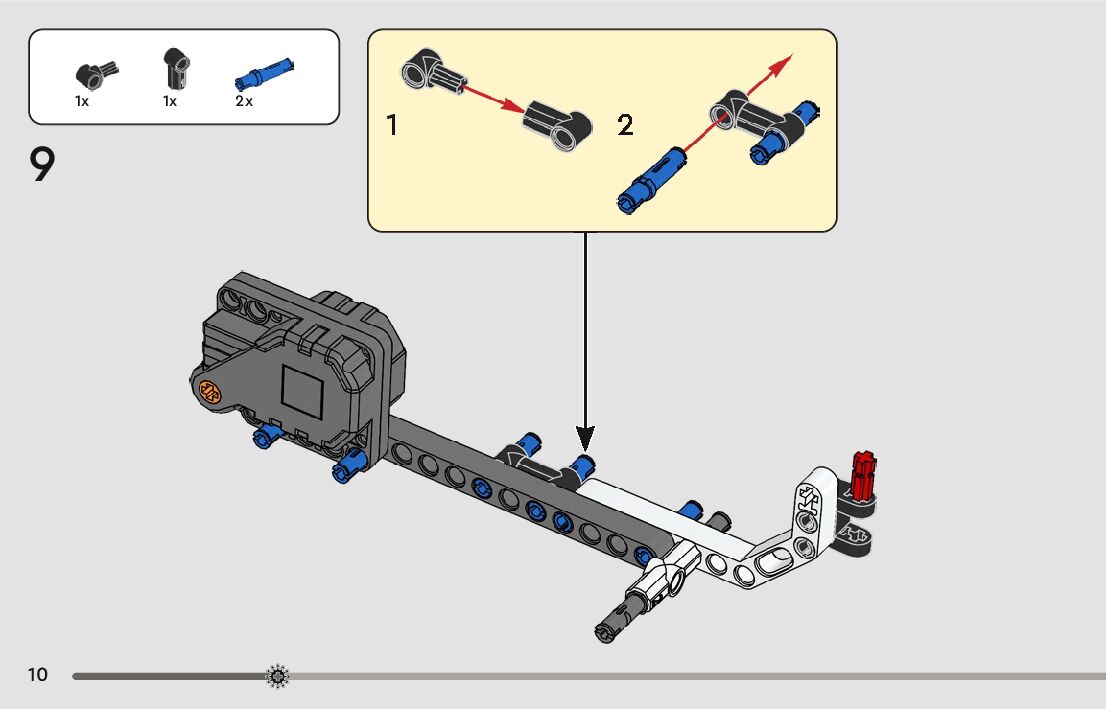 1x 1x 2x

9

1

2

10