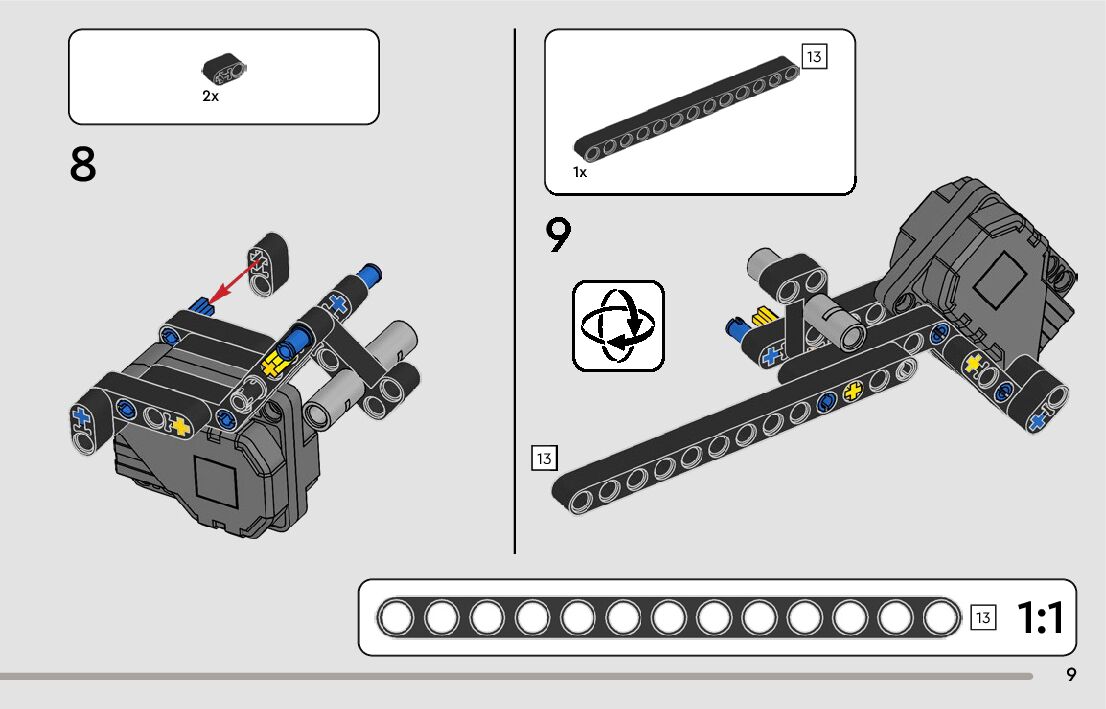 2x

8

13

1x

9

13

13

1:1

9