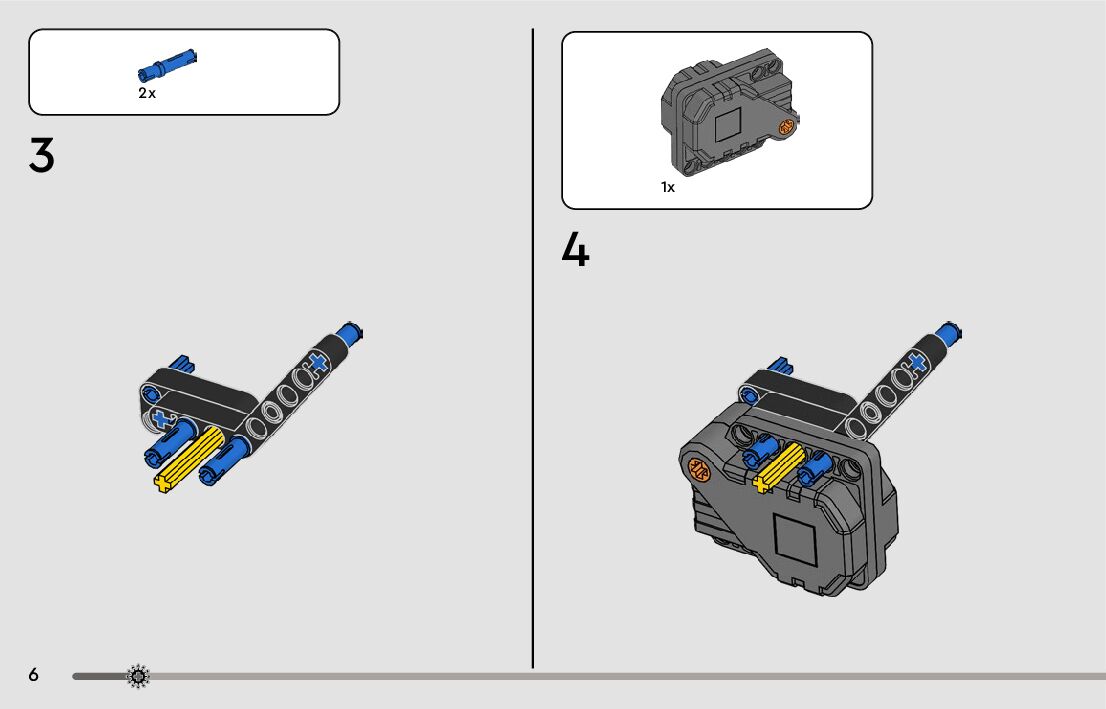 2x

3

1x

4

6