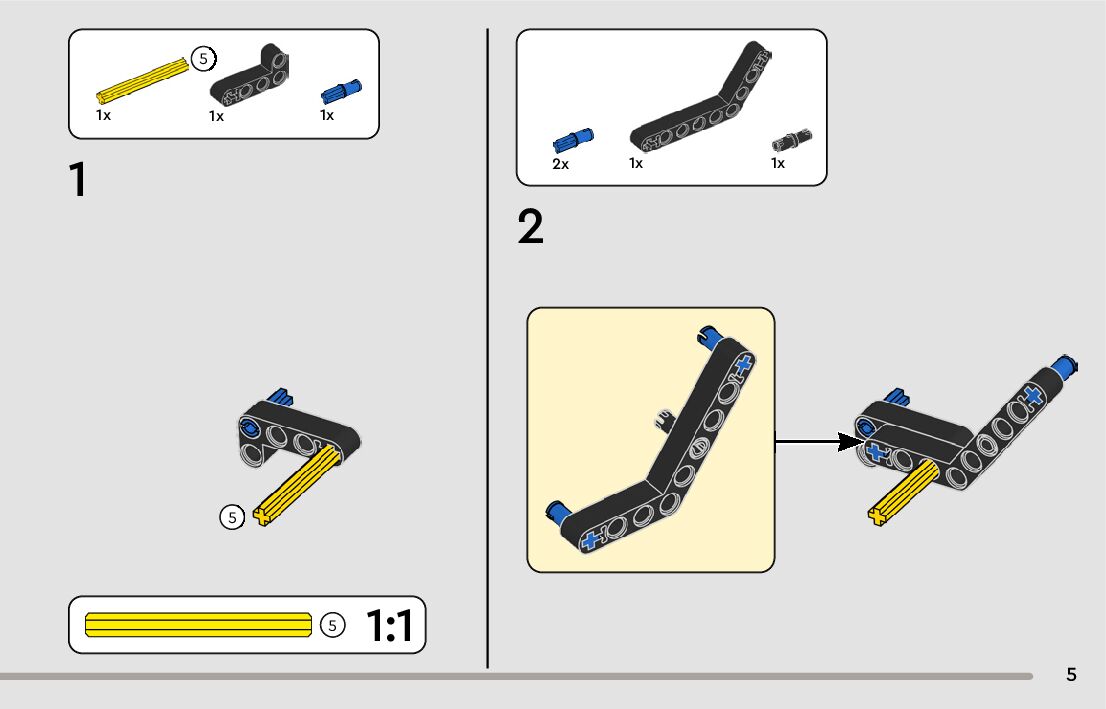 5
1x
1x
1x

1

5

5
1:1

2x
1x
1x

2

5