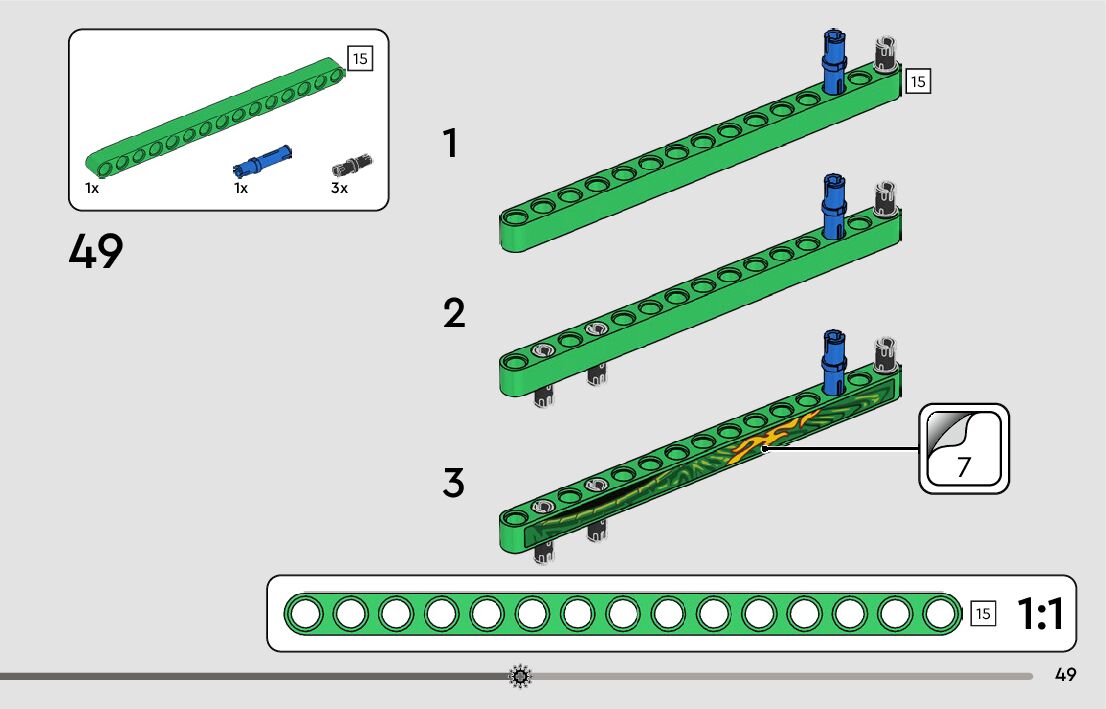 15
1x
1x
3x

49

1
15

2

3

7

15
1:1

49