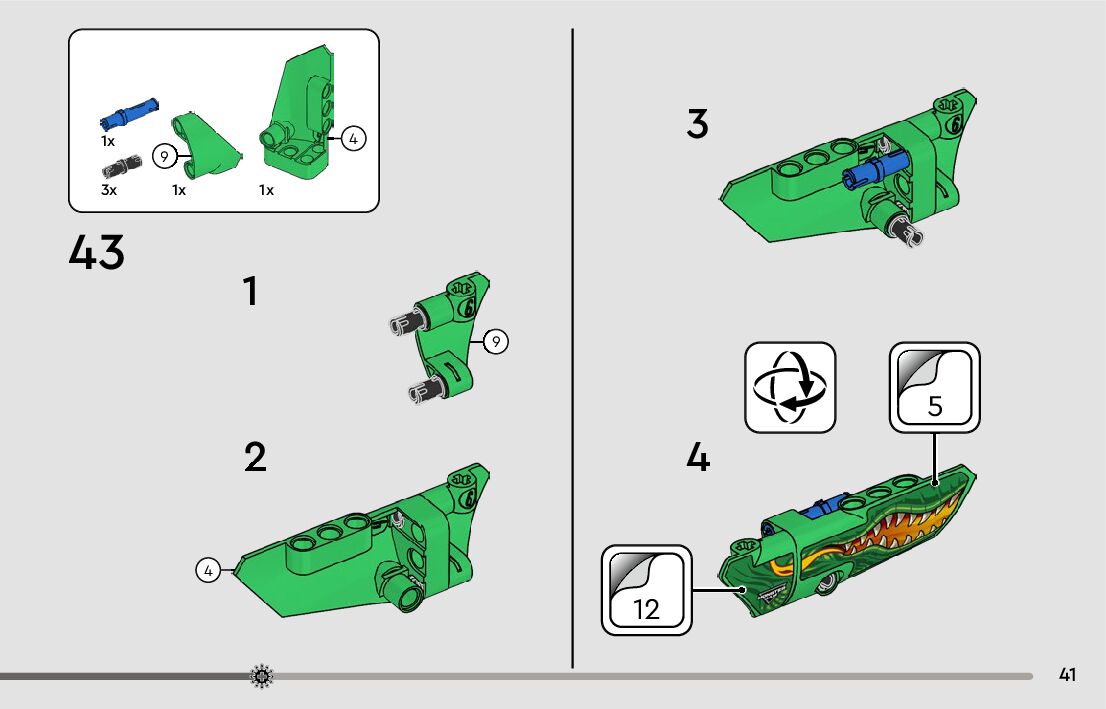 1x
3x
9
1x
4
1x

43

1
9

2
4

3

4
5
12

41