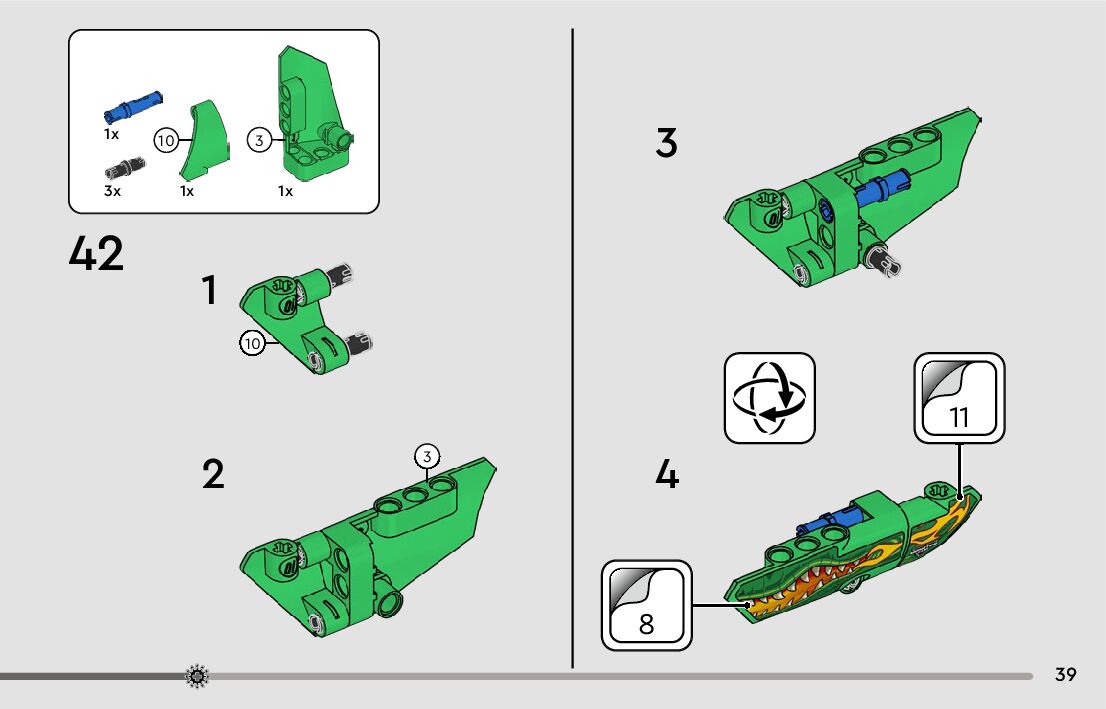 1x
3x
10
1x
3
1x

42

1
10

2
3

3

4
11
8

39