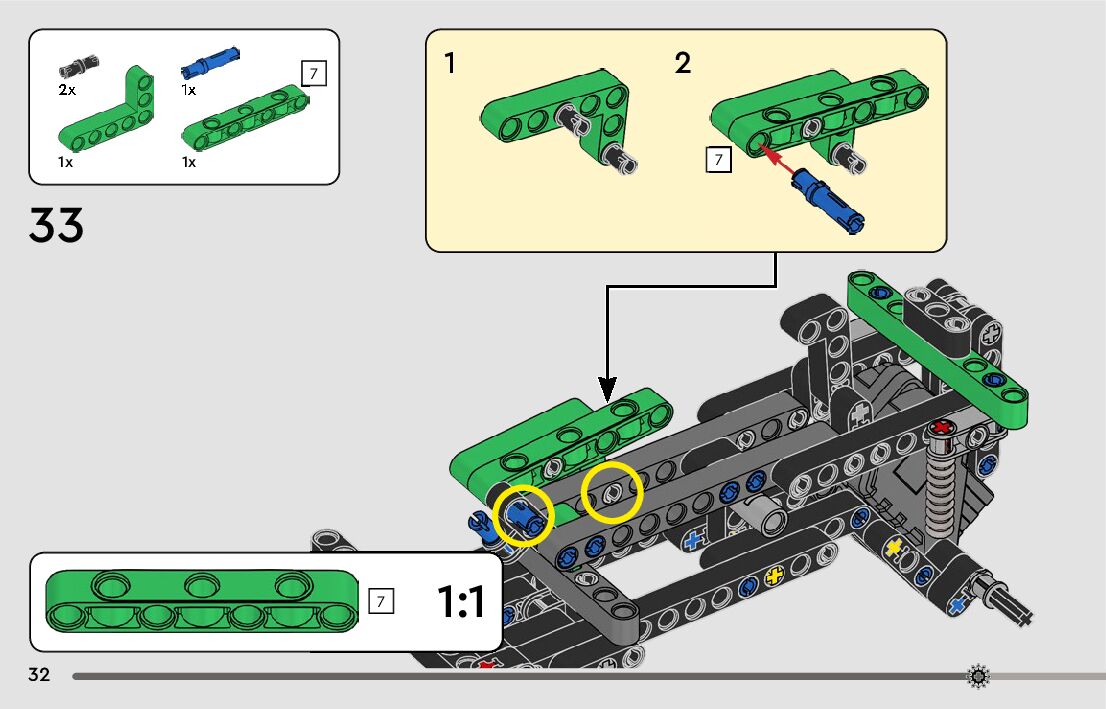 2x
1x
7
1x
1x

33

1
2
7

7
1:1

32