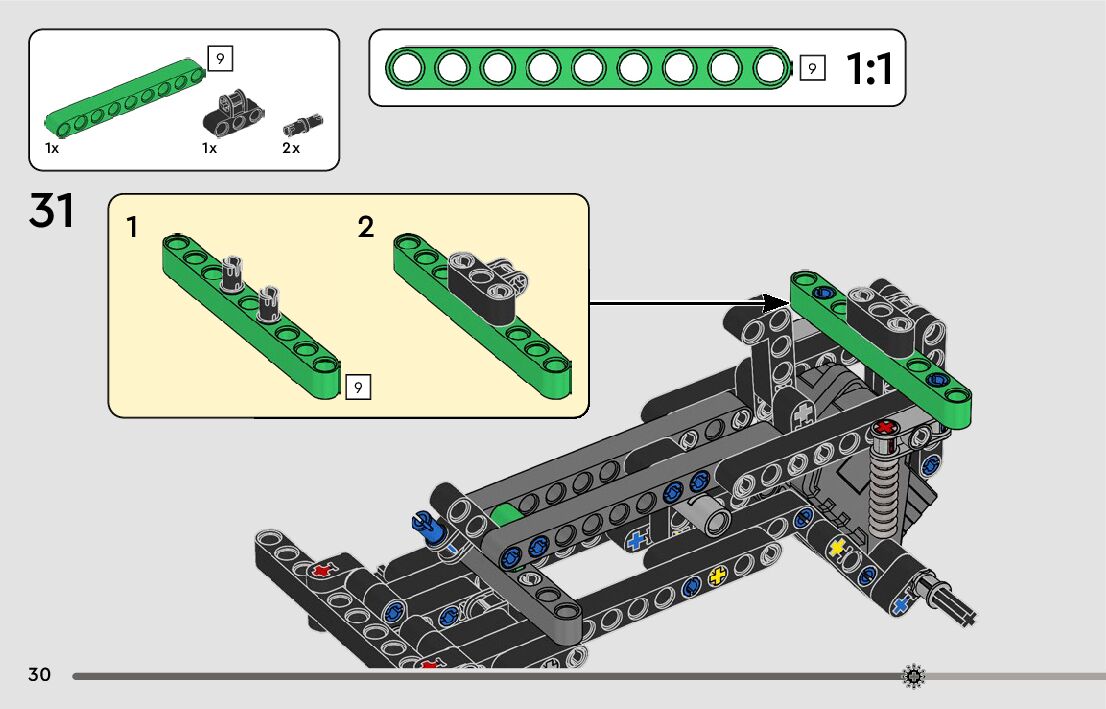 9

1x 1x 2x

9 1:1

31

1

2

9

30