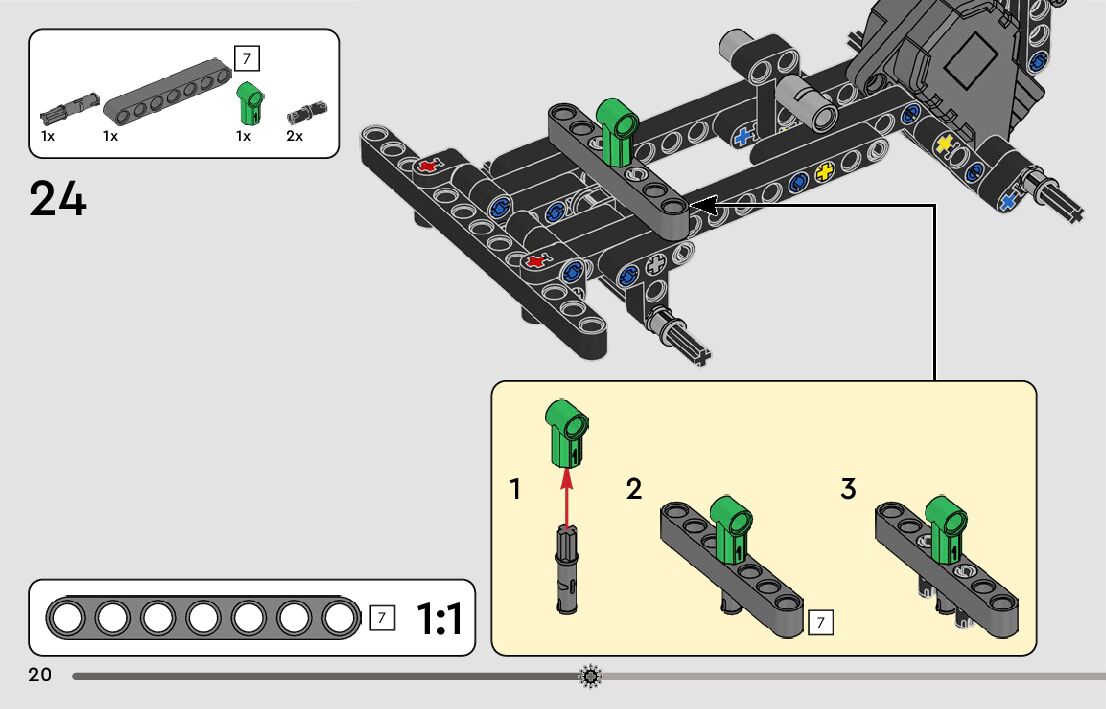 7

1x 1x 1x 2x

24

1

2

3

7

7

1:1

20