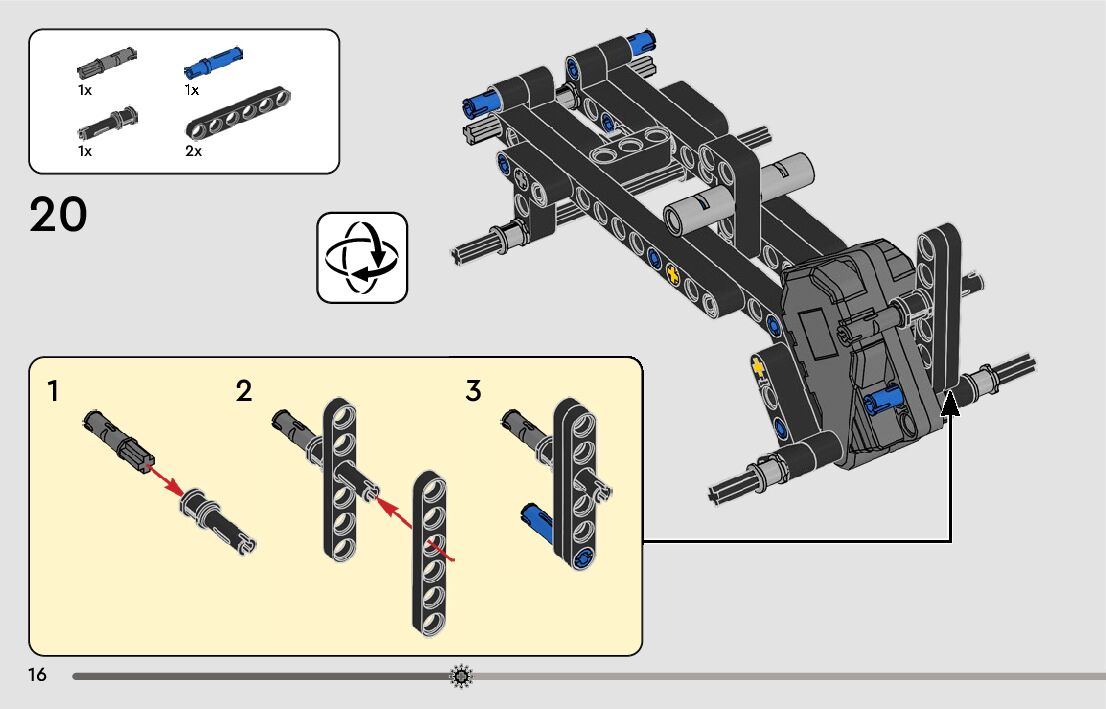 1x
1x
1x
2x

20

1
2
3

16