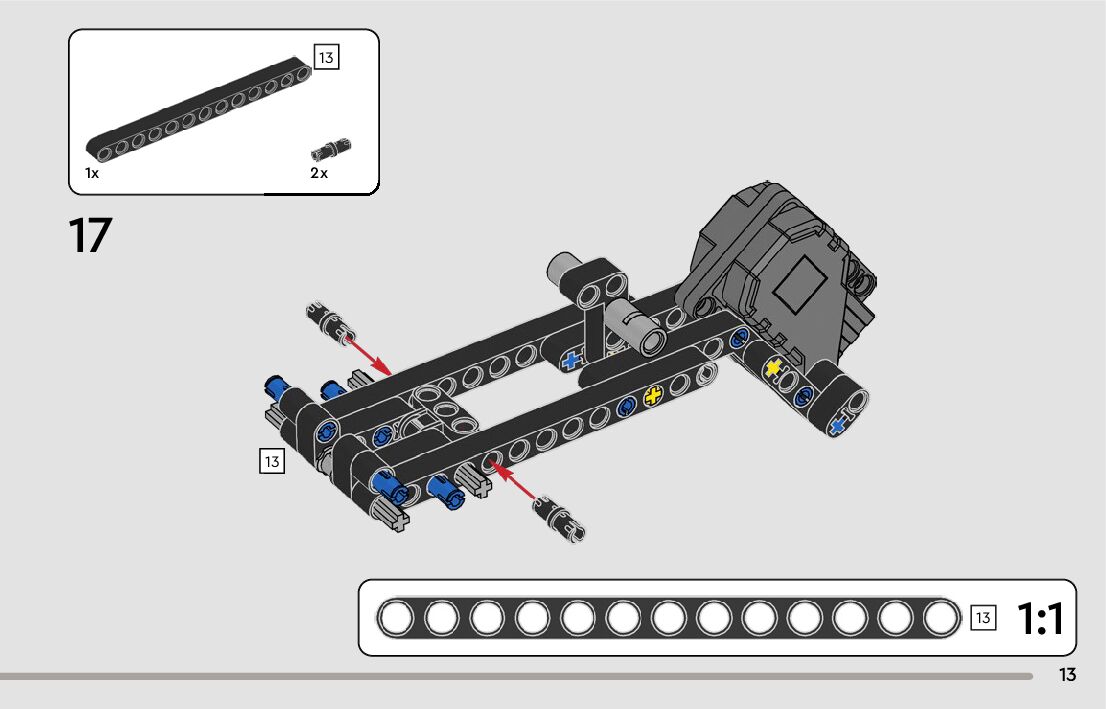 13

1x

2x

17

13

13

1:1

13