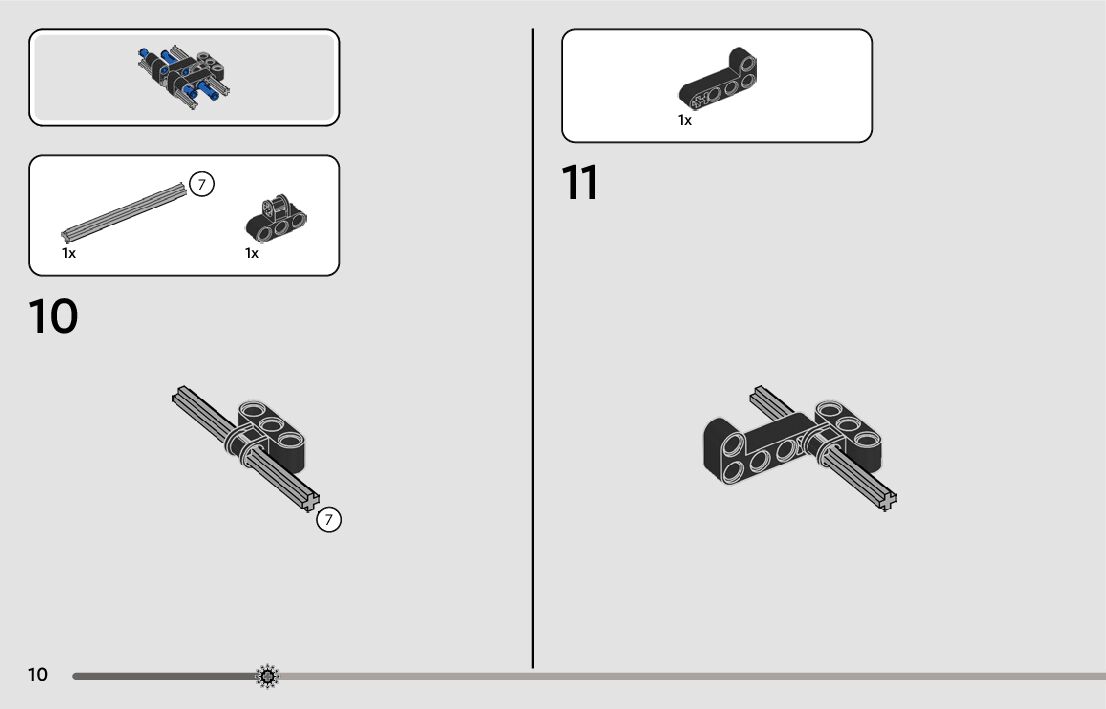 7
1x
1x
10
7
1x
11
10