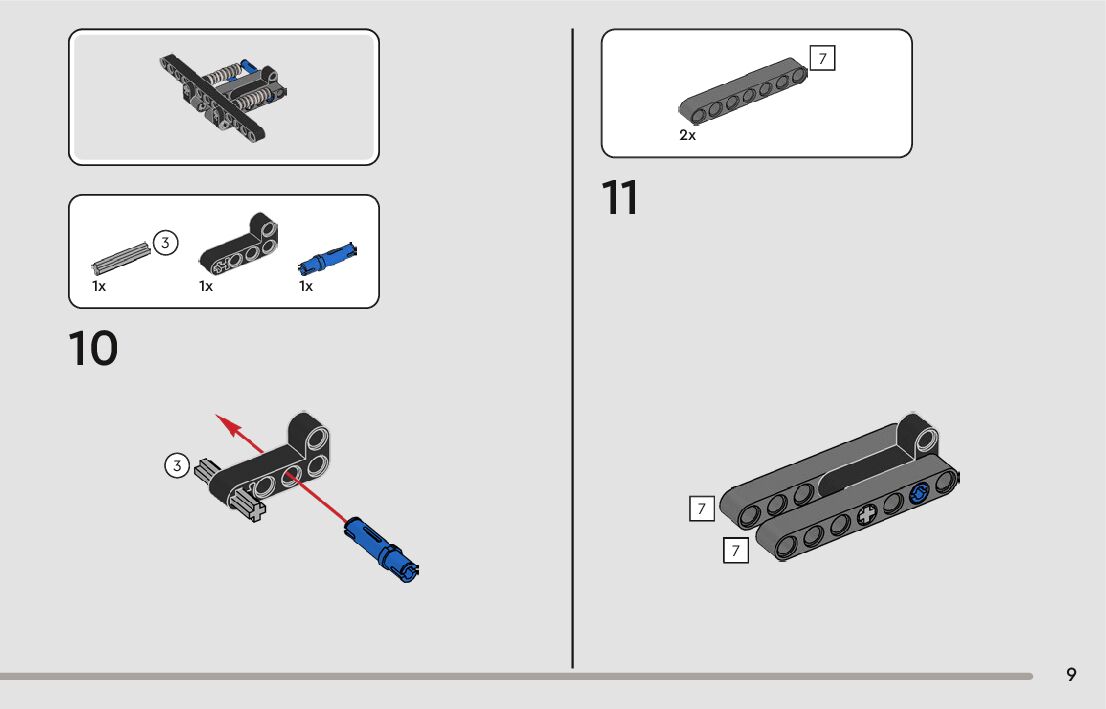 3
1x
1x
1x

10

3

7
2x

11

7
7

9