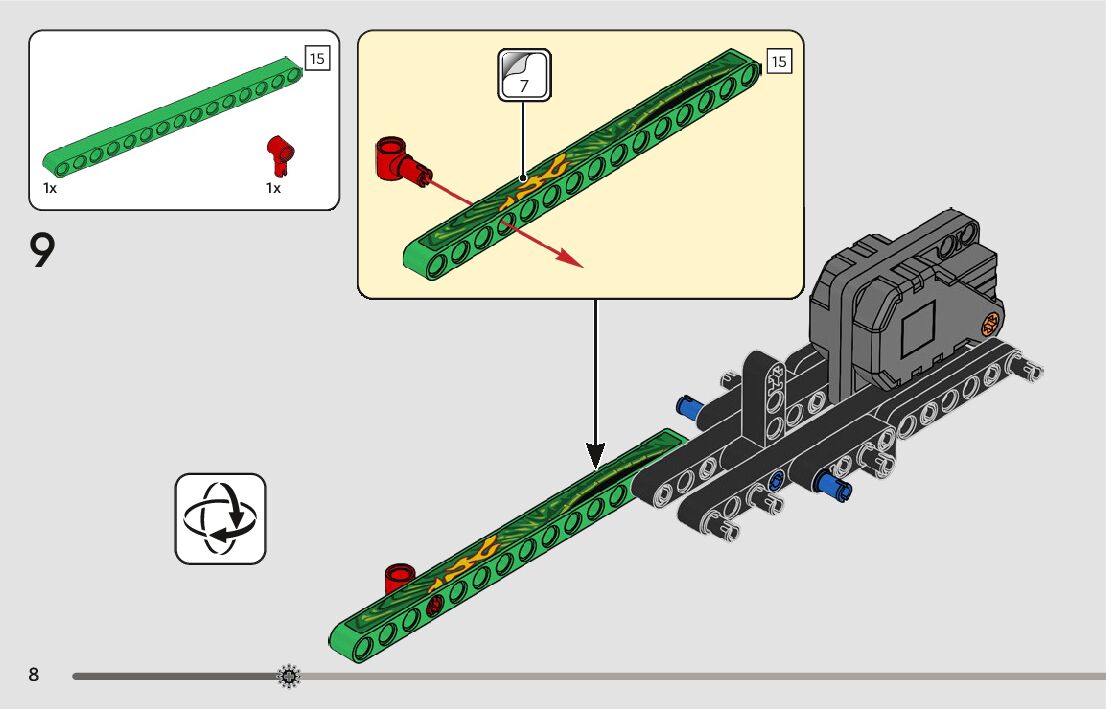 15
1x
1x
9
7
15
8