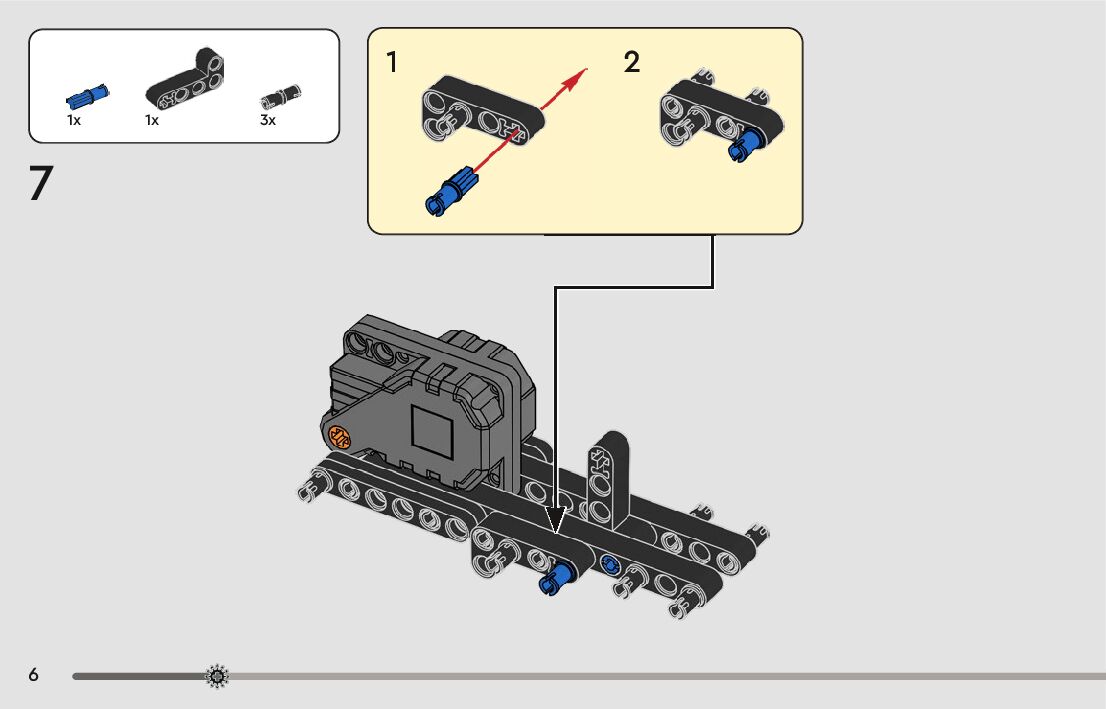 1x
1x
3x

7

1
2

6