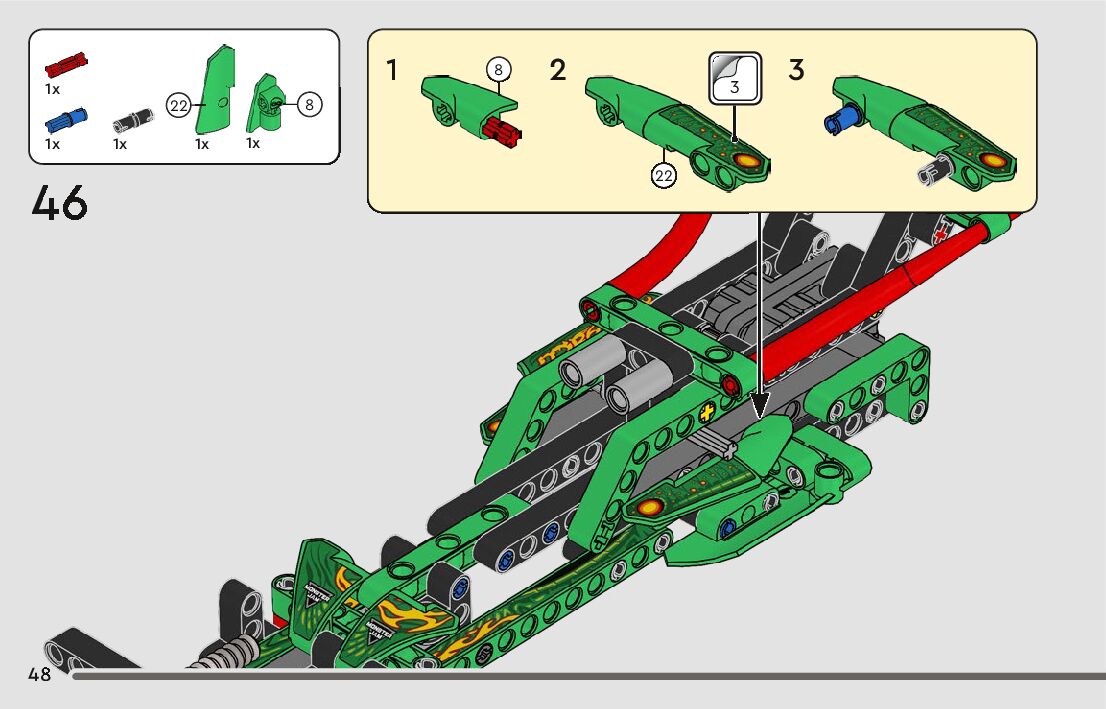 1x
1x
1x
22
1x
8
1x

46

1
8
2
3
22
3

48