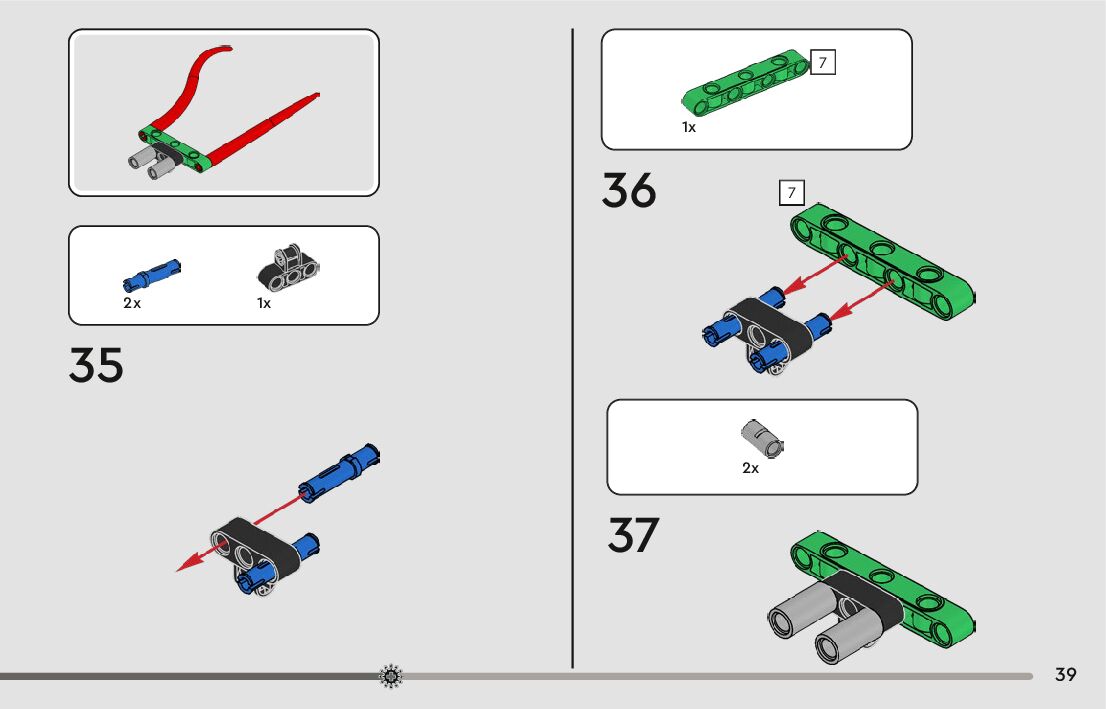 2x
1x

35

7
1x

36

7

2x

37

39