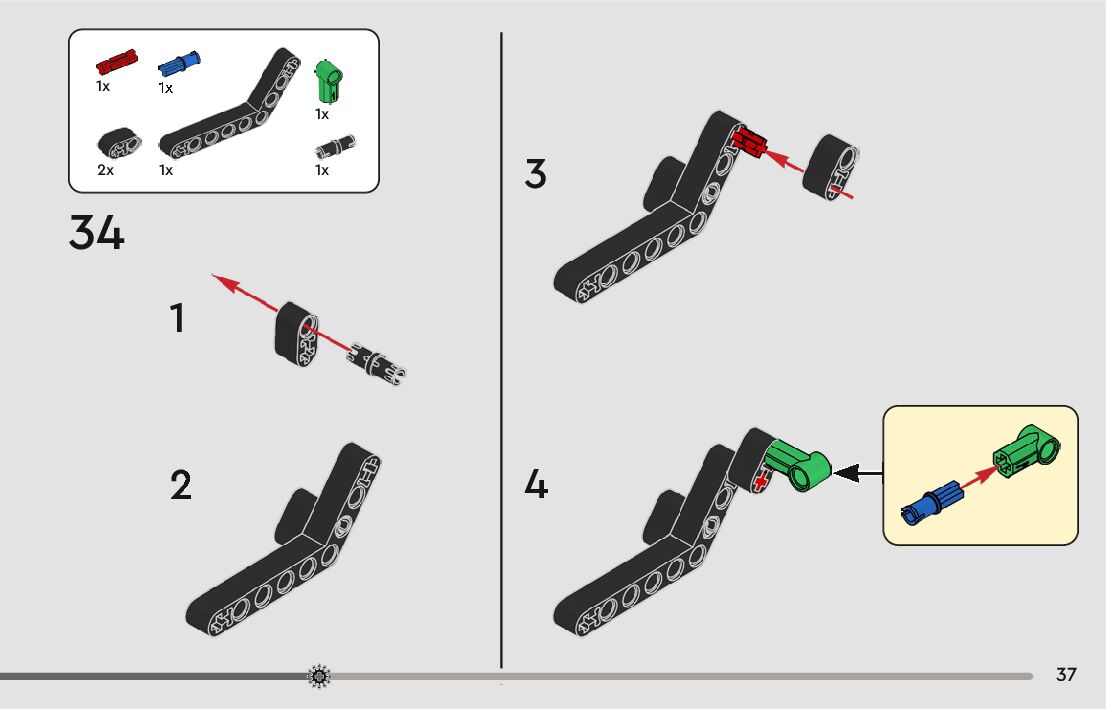 1x
1x
1x
2x
1x
1x

34

1

2

3

4

37