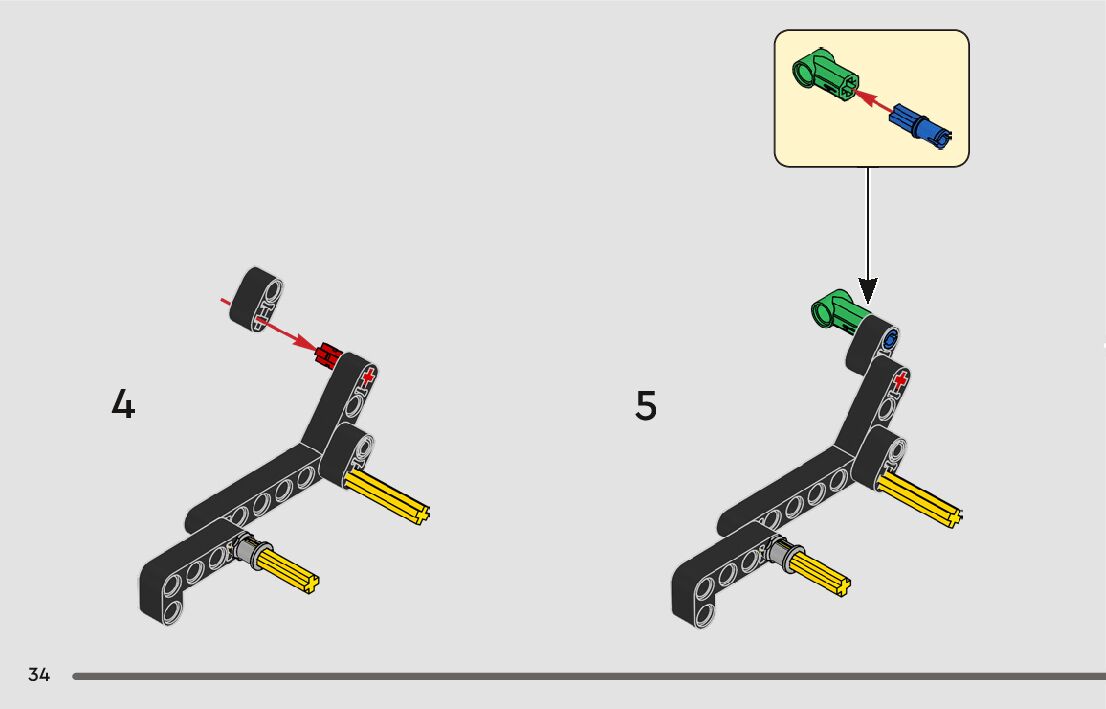 4

5

34