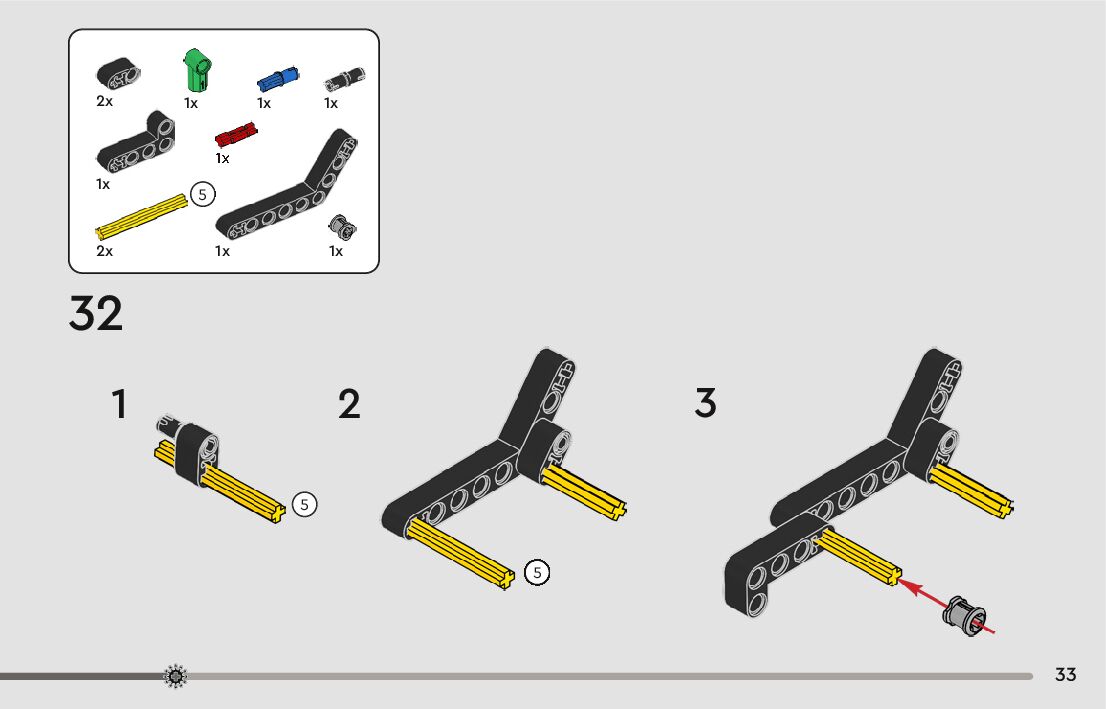 2x 1x 1x 1x

1x 1x

5

2x 1x 1x

32

1

5

2

5

3

33