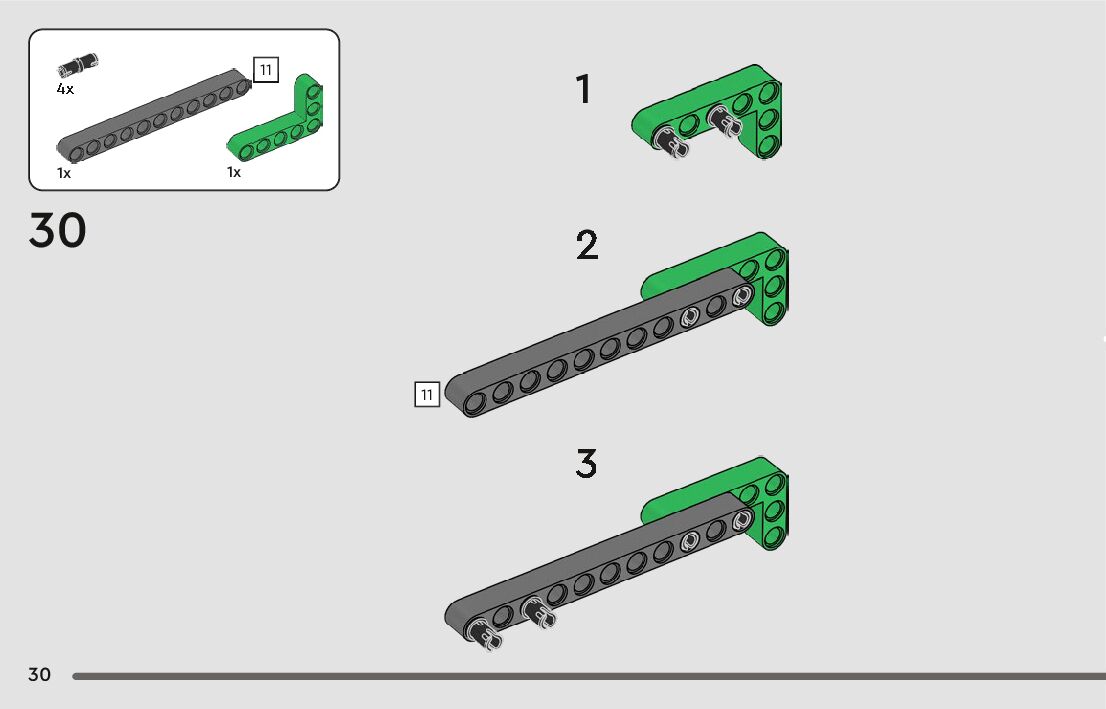 4x

11

1x

1x

30

1

2

11

3

30