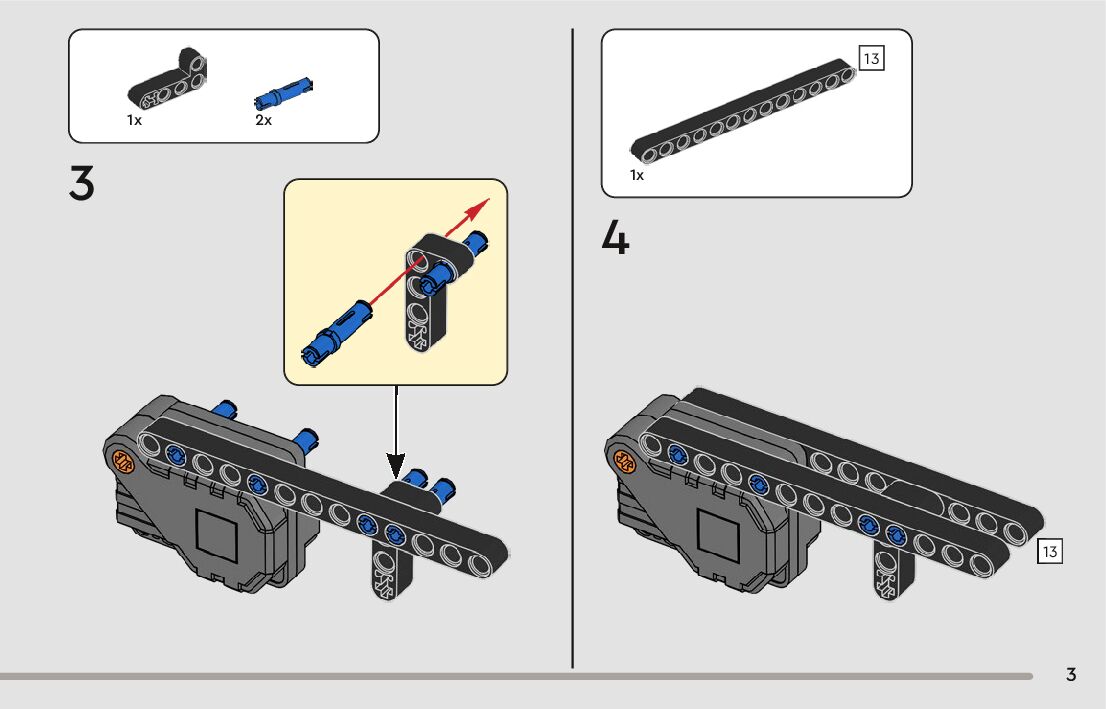 1x

2x

3

13

1x

4

13

3