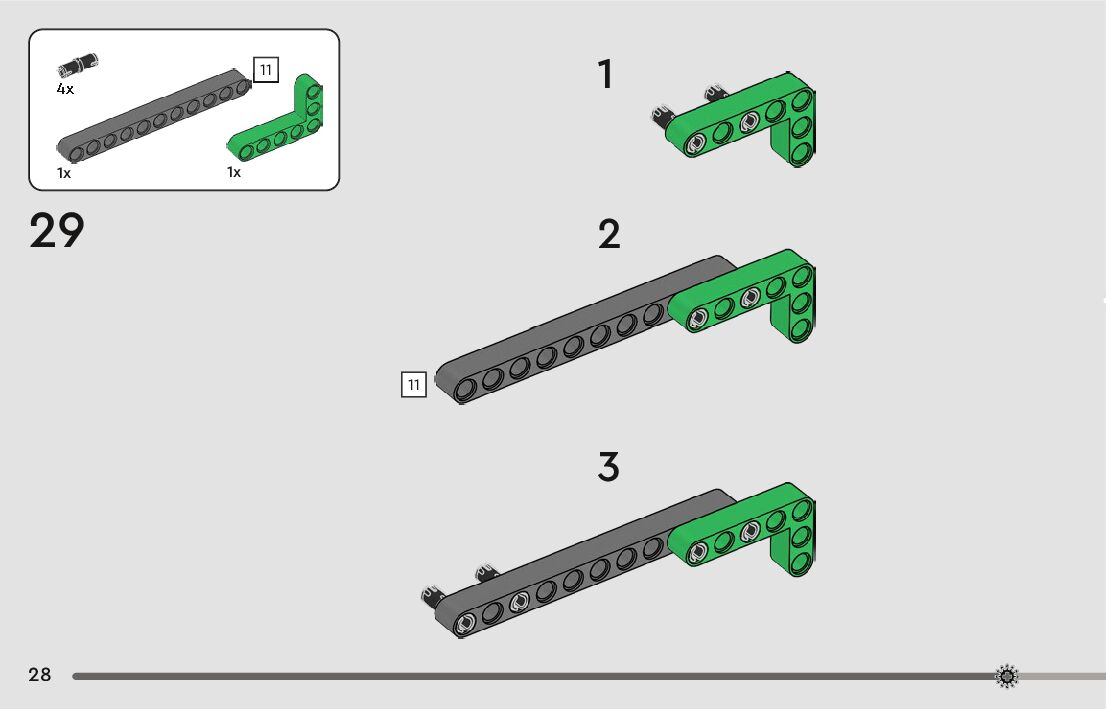 4x

11

1x

1x

29

1

2

11

3

28