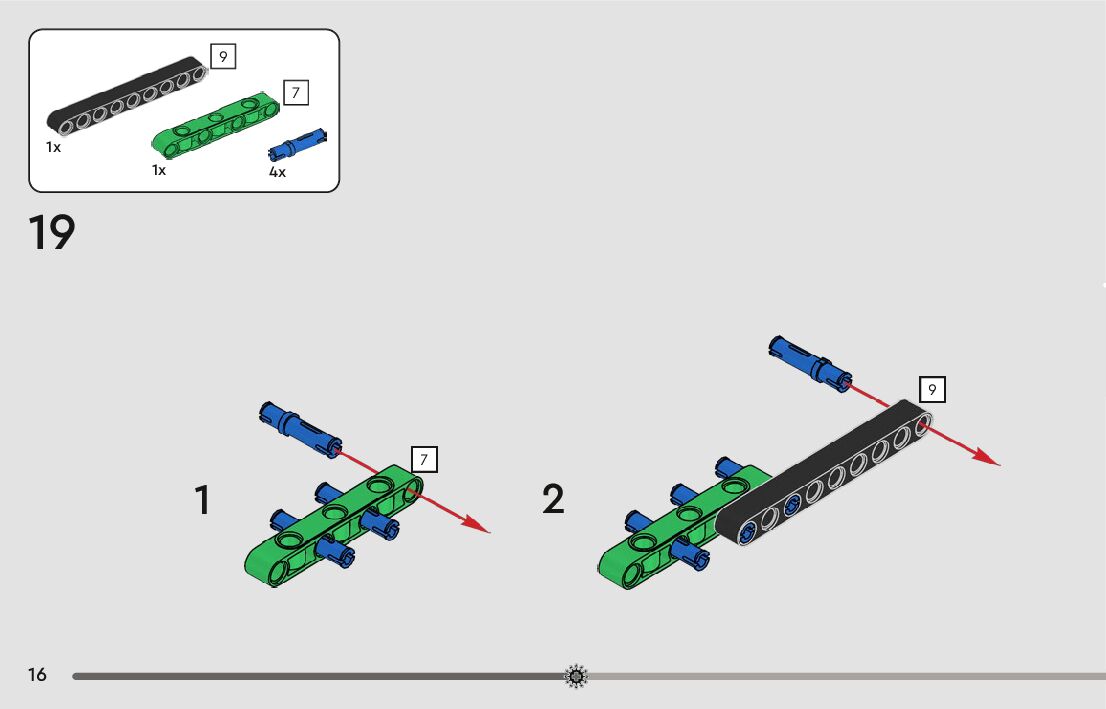 9
7
1x
1x
4x
19
1
7
2
9
16