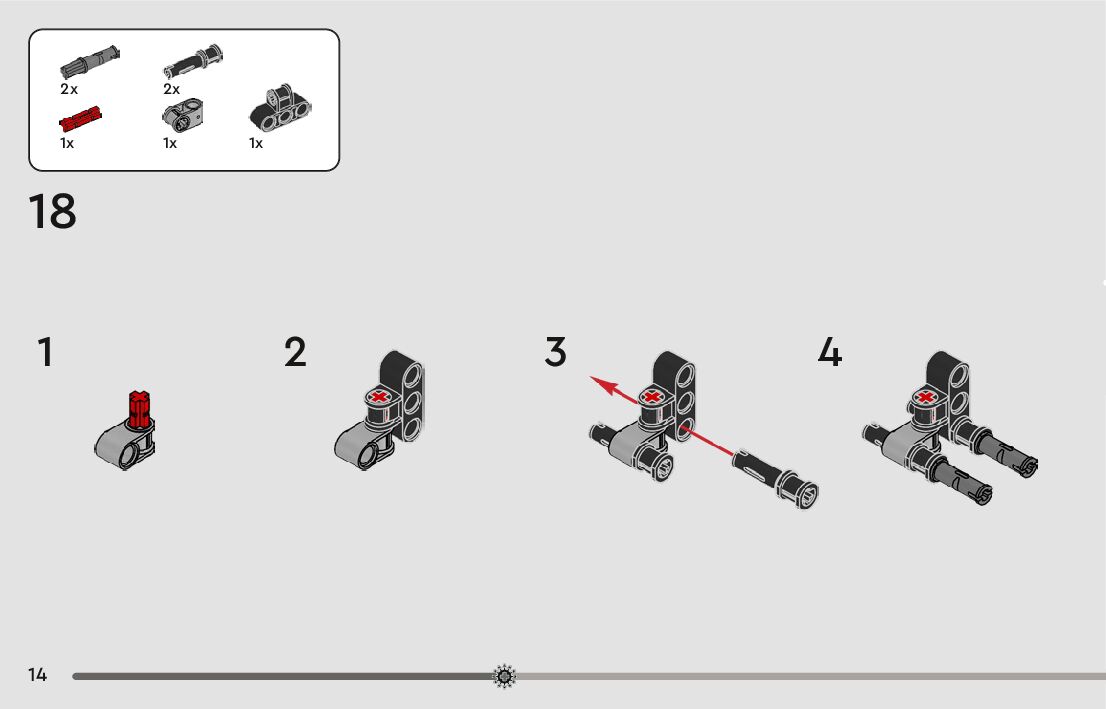 2x
2x
1x
1x
1x

18

1
2
3
4

14