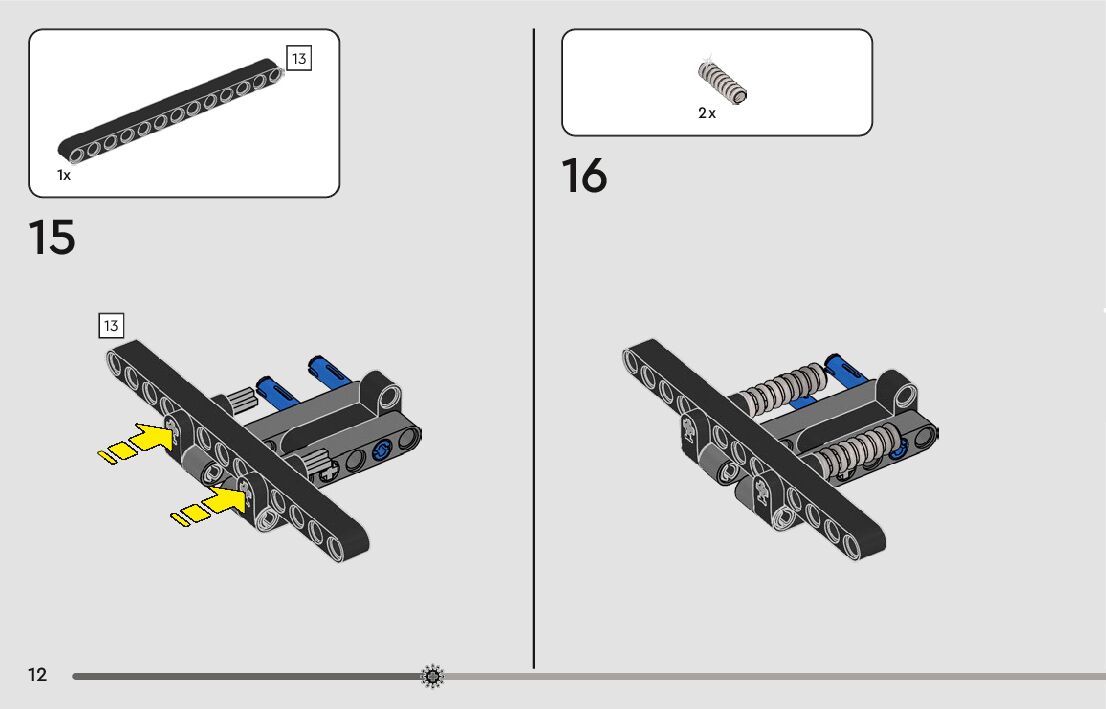 13

1x

15

13

2x

16

12