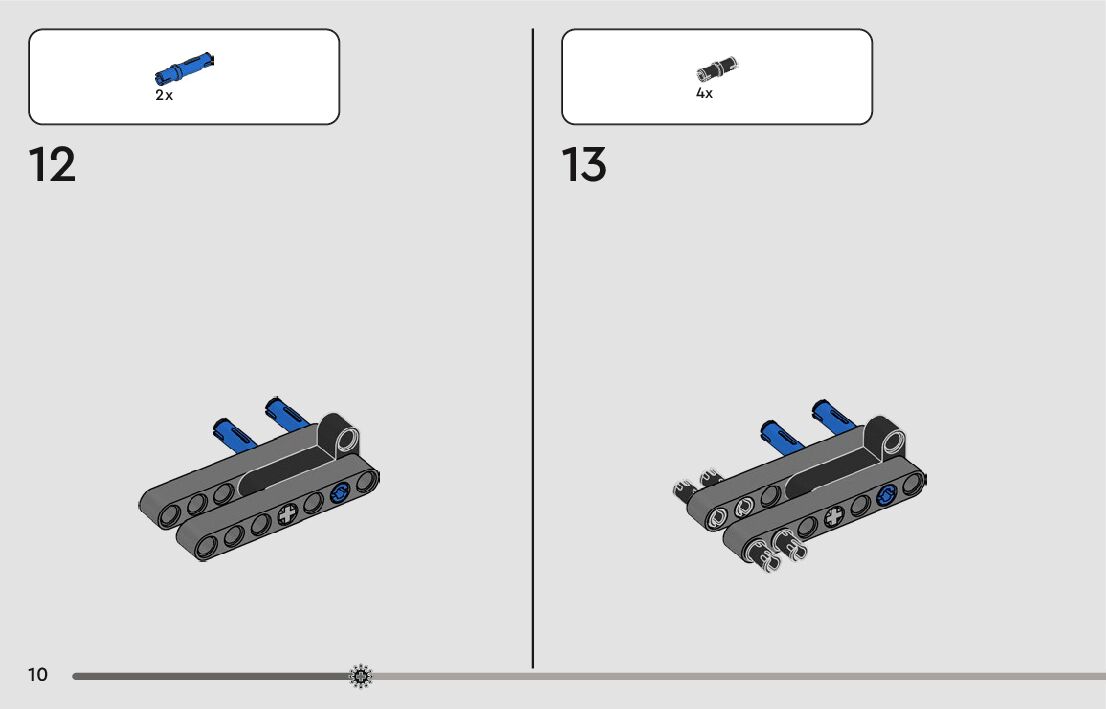 2x

12

4x

13

10