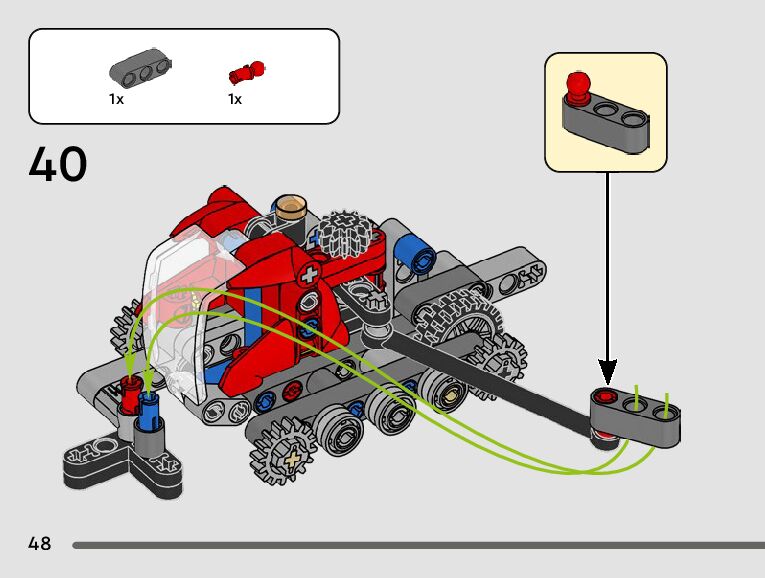 1x
1x

40

48