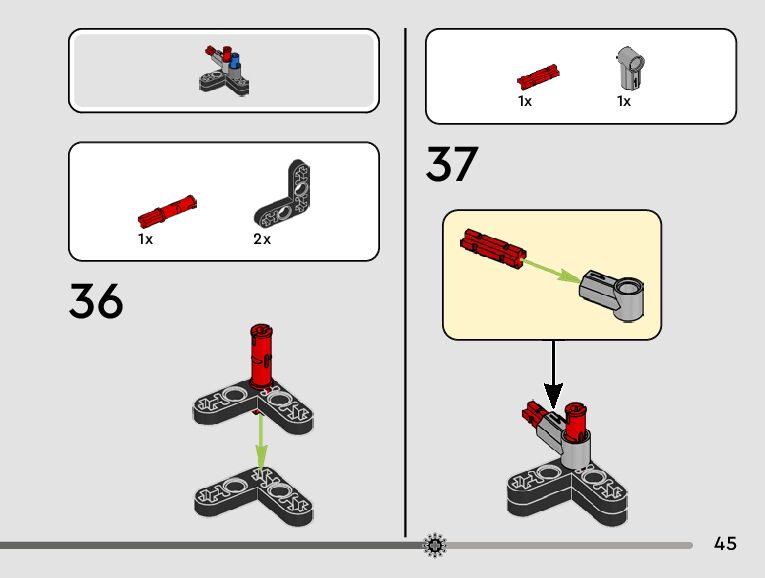 1x

2x

36

1x

1x

37

45