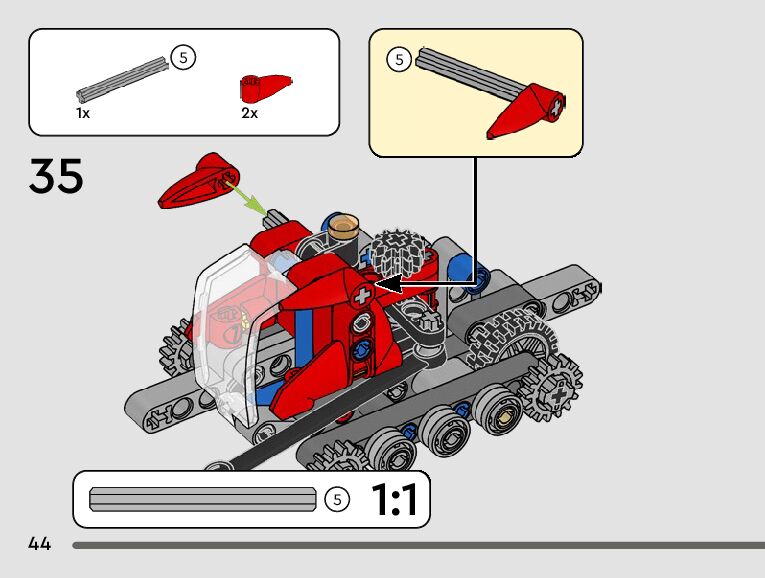 5
1x
2x

5

35

5
1:1

44