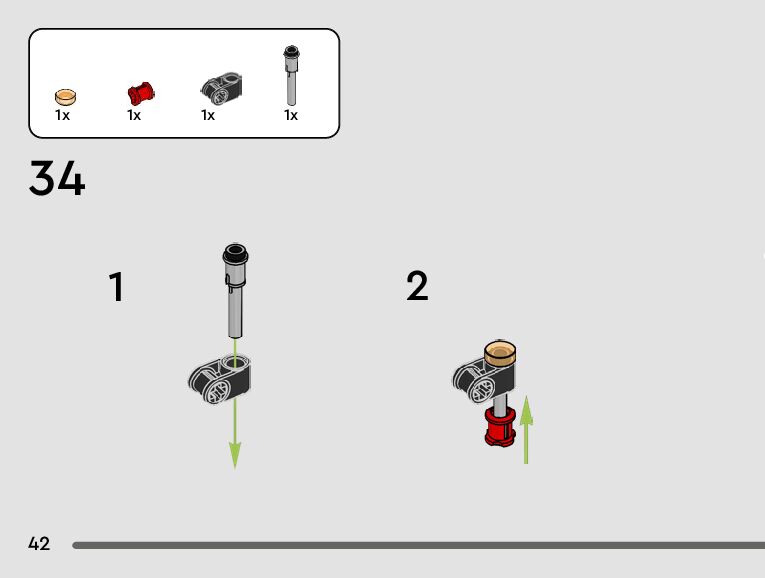 1x 1x 1x 1x

34

1

2

42