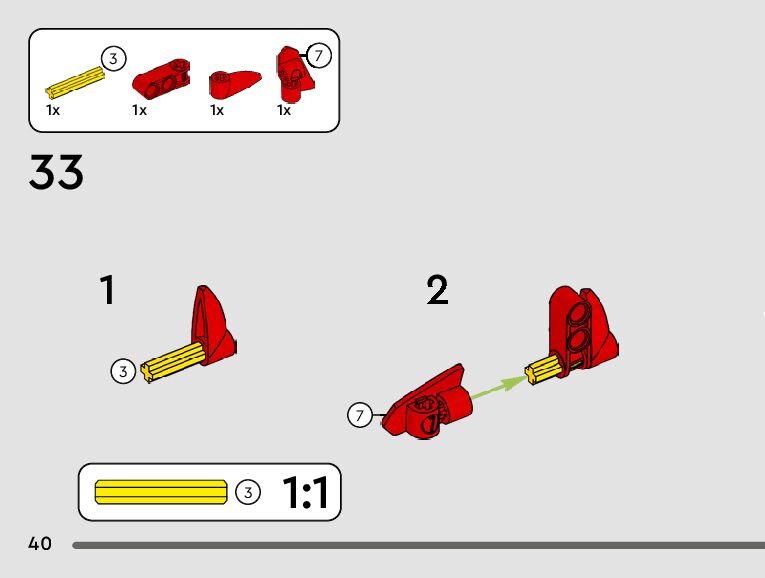 3
7
1x
1x
1x
1x

33

1

3

2

7

3 1:1

40