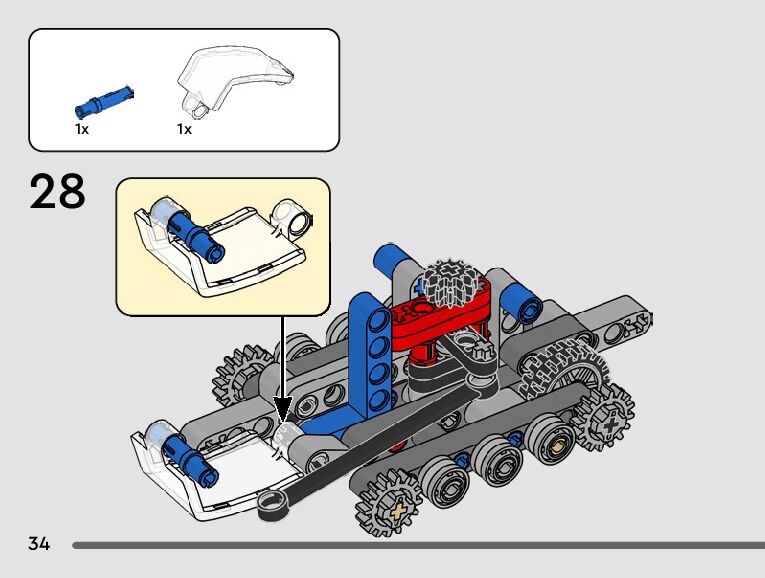 1x
1x

28

34