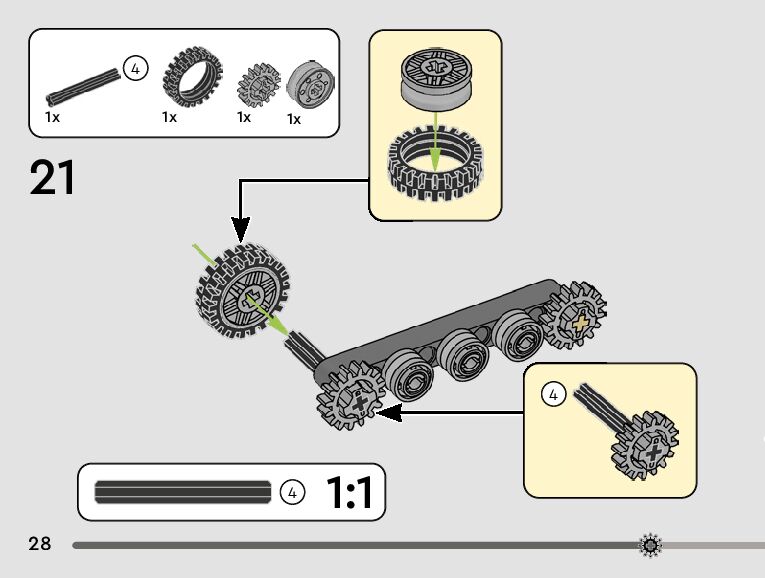 4
1x
1x
1x
1x

21

4

4

1:1

28