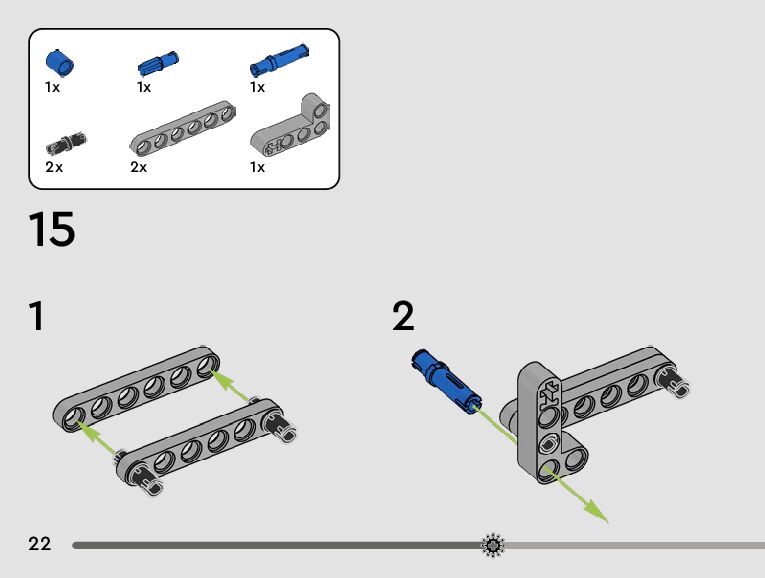 1x
1x
1x
2x
2x
1x

15

1

2

22