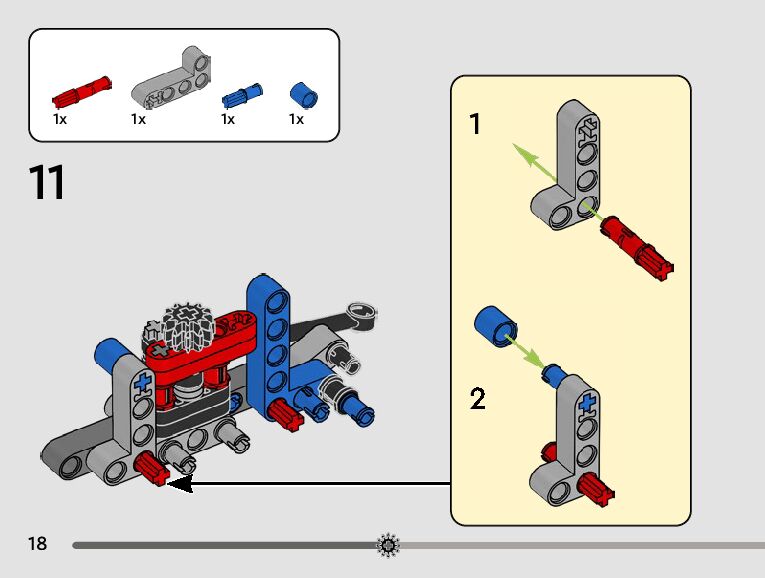 1x 1x 1x 1x

11

1

2

18