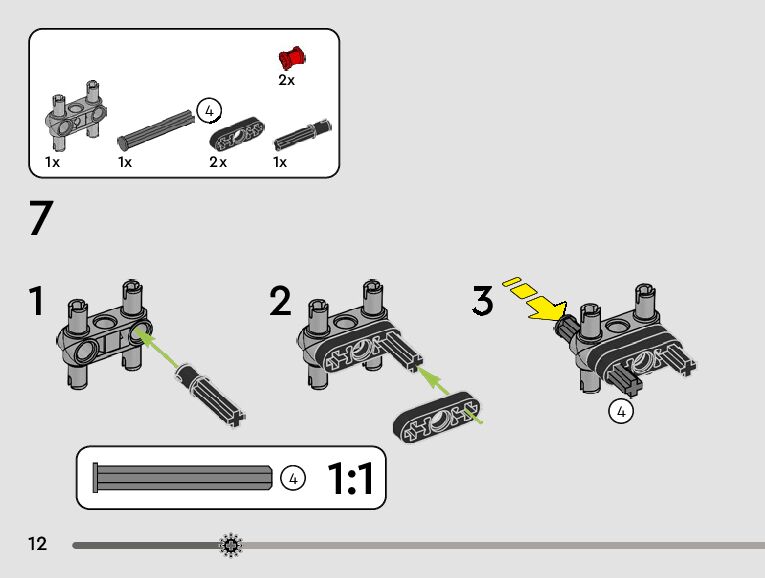 2x

4

1x
1x
2x
1x

7

1

2

3

4

4

1:1

12