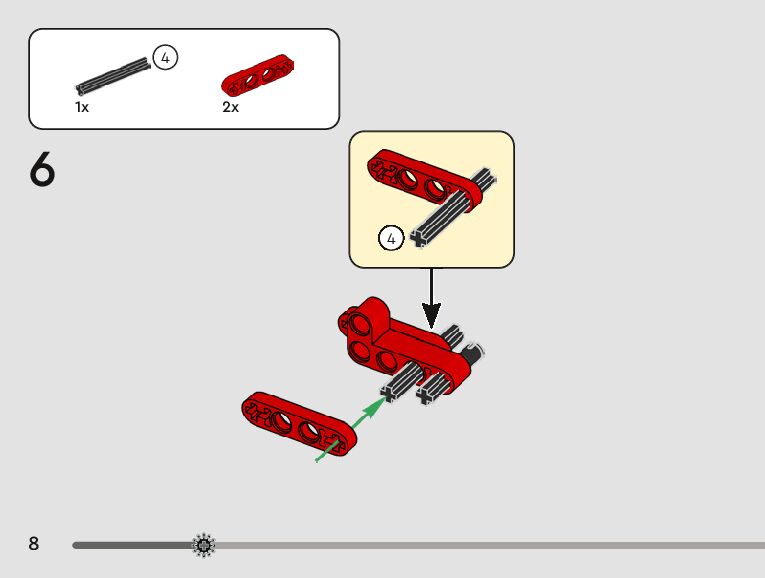 4
1x
2x
6
4
8