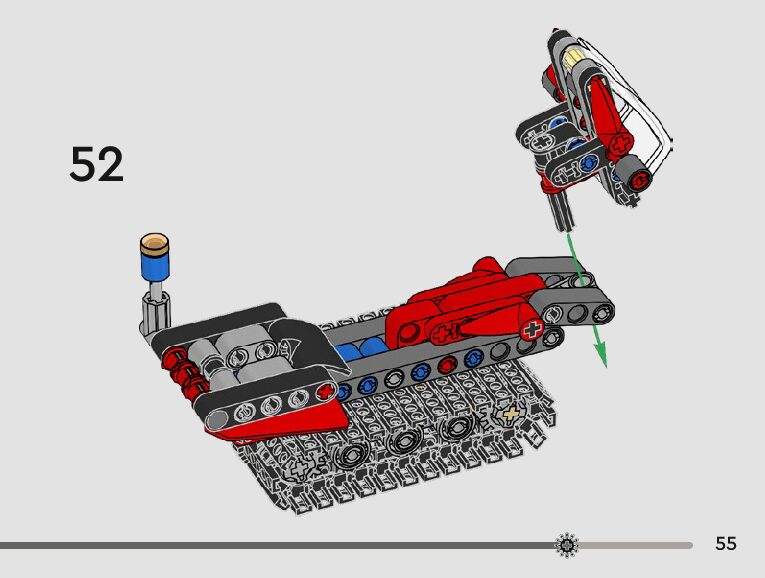 52

55