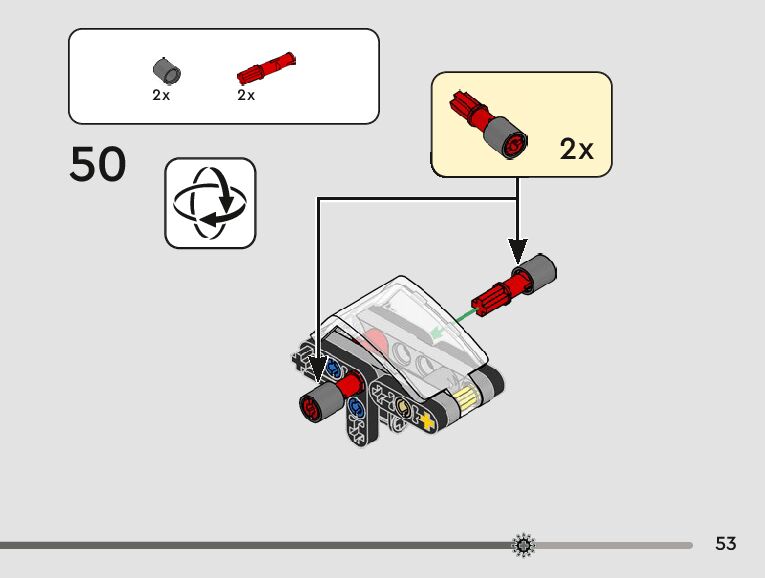 2x
2x

50

2x

53