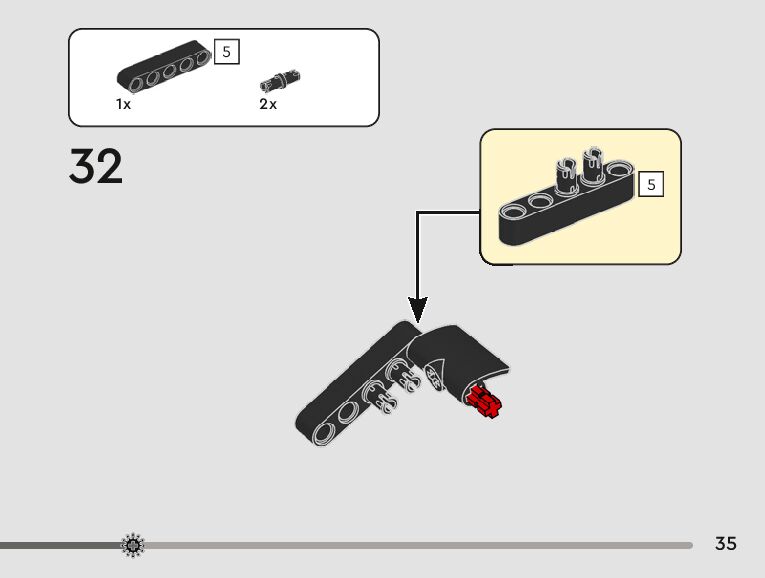 5

1x

2x

32

5

35