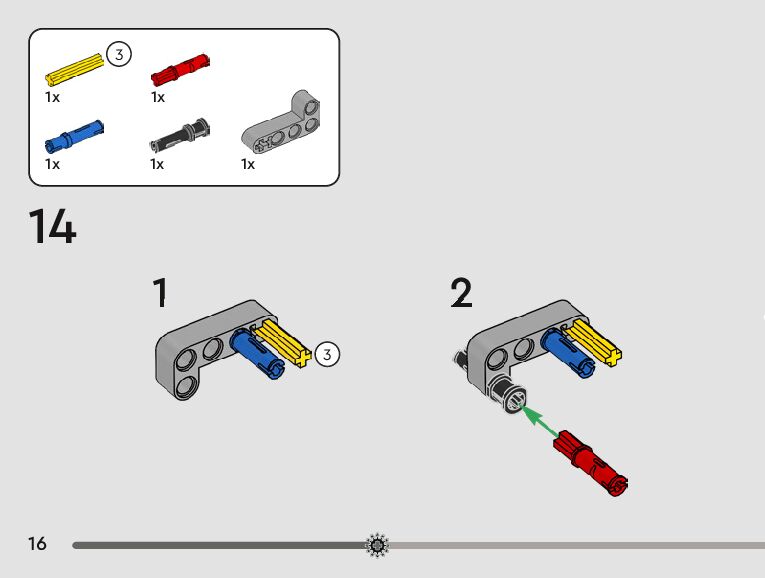 3
1x
1x
1x
1x
1x

14

1
3

2

16