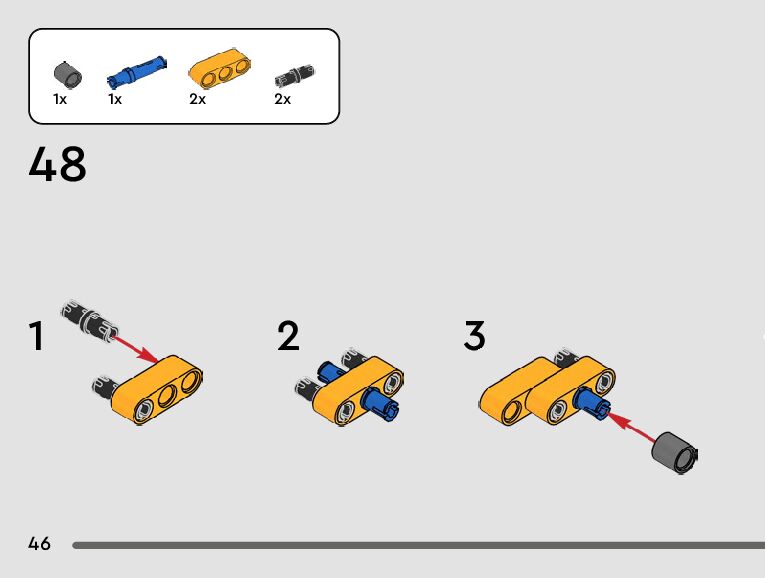 1x 1x 2x 2x

48

1

2

3

46