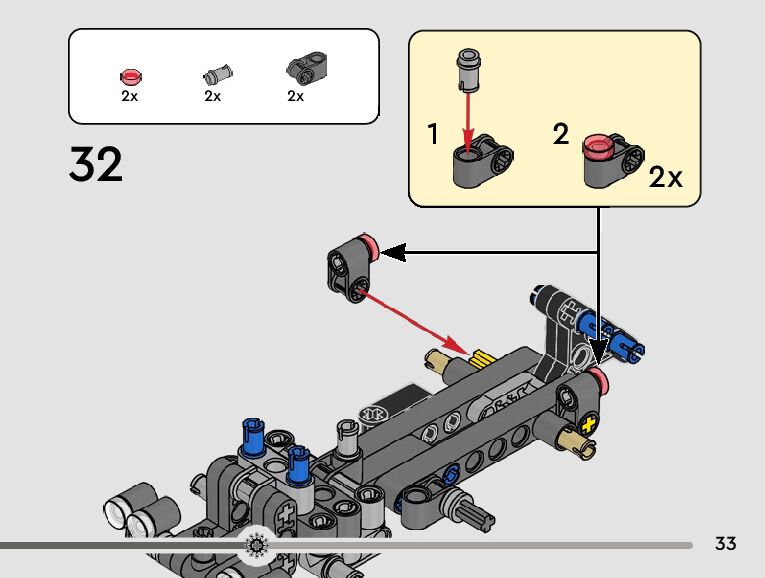 2x 2x 2x

32

1 2 2x

33